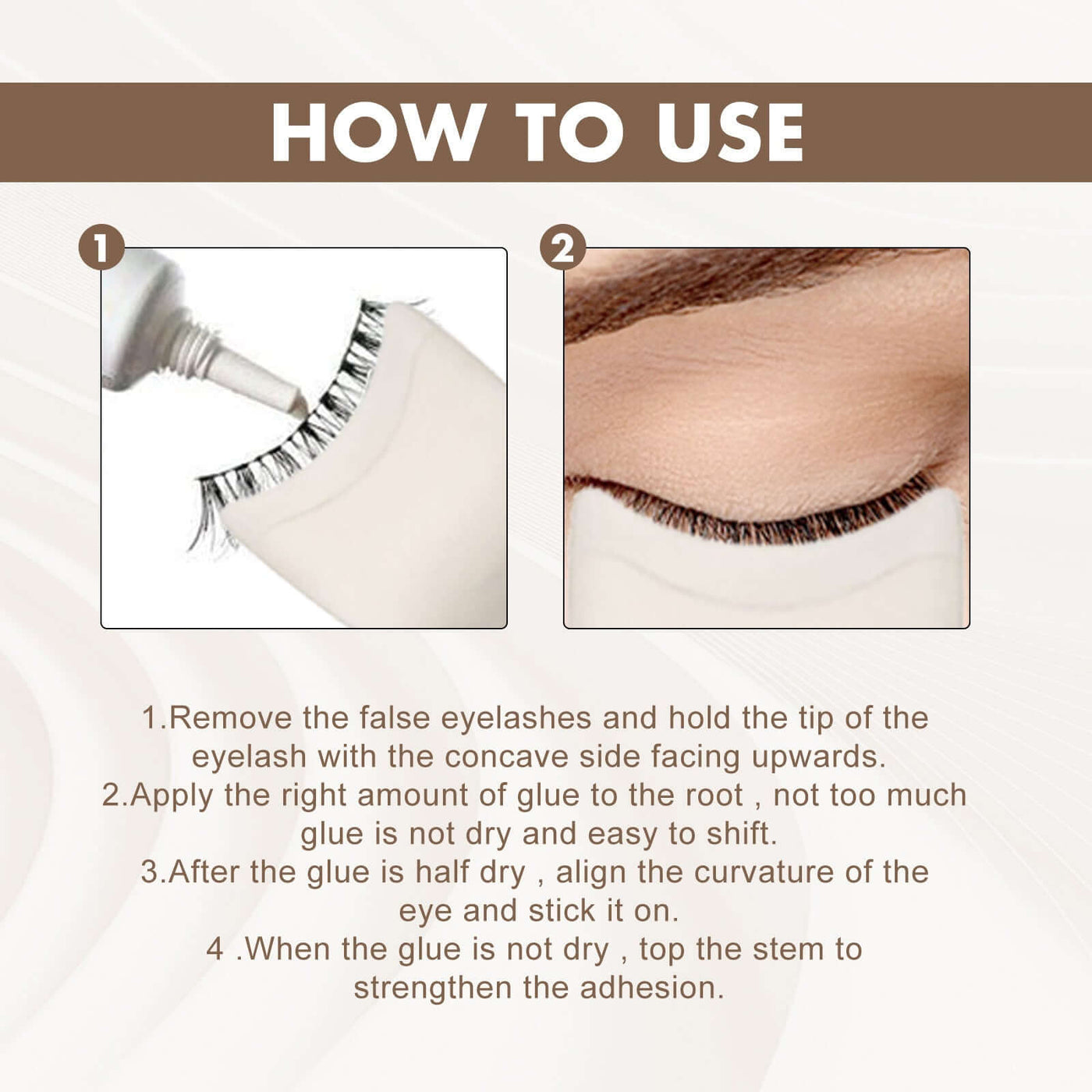 HOW TO USE

1

2

1.Remove the false eyelashes and hold the tip of the eyelash with the concave side facing upwards.
2.Apply the right amount of glue to the root , not too much glue is not dry and easy to shift.
3.After the glue is half dry , align the curvature of the eye and stick it on.
4 .When the glue is not dry , top the stem to strengthen the adhesion.