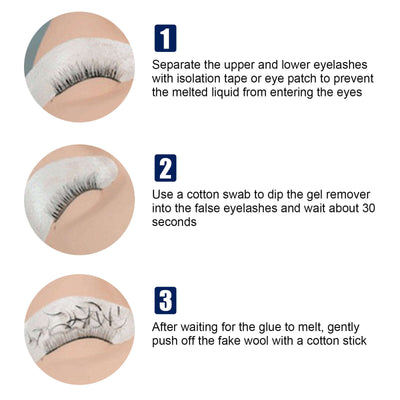 1

Separate the upper and lower eyelashes with isolation tape or eye patch to prevent the melted liquid from entering the eyes

2

Use a cotton swab to dip the gel remover into the false eyelashes and wait about 30 seconds

3

After waiting for the glue to melt, gently push off the fake wool with a cotton stick