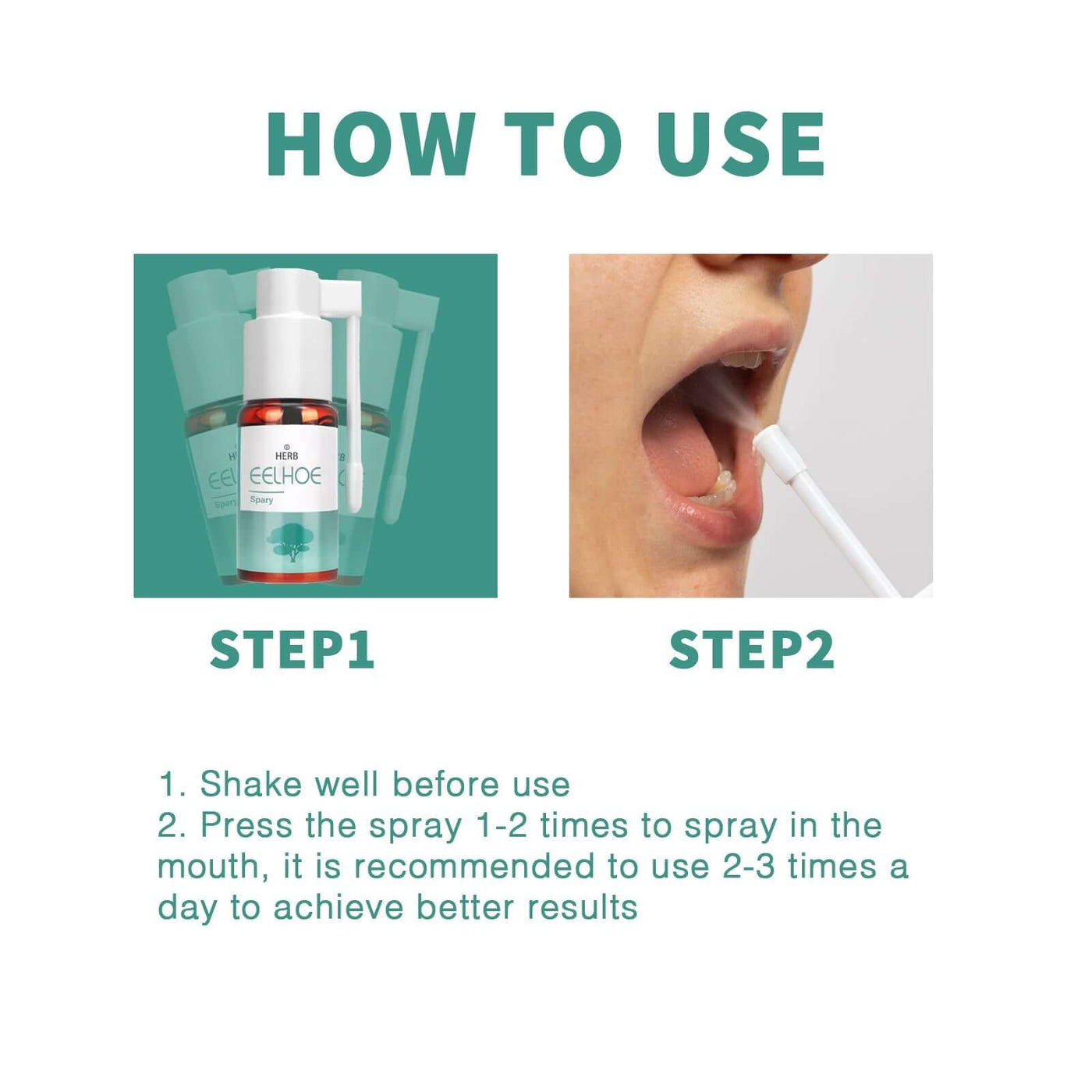 HOW TO USE

HERB
EELHOE
Spary

STEP1

STEP2

1. Shake well before use
2. Press the spray 1-2 times to spray in the mouth, it is recommended to use 2-3 times a day to achieve better results