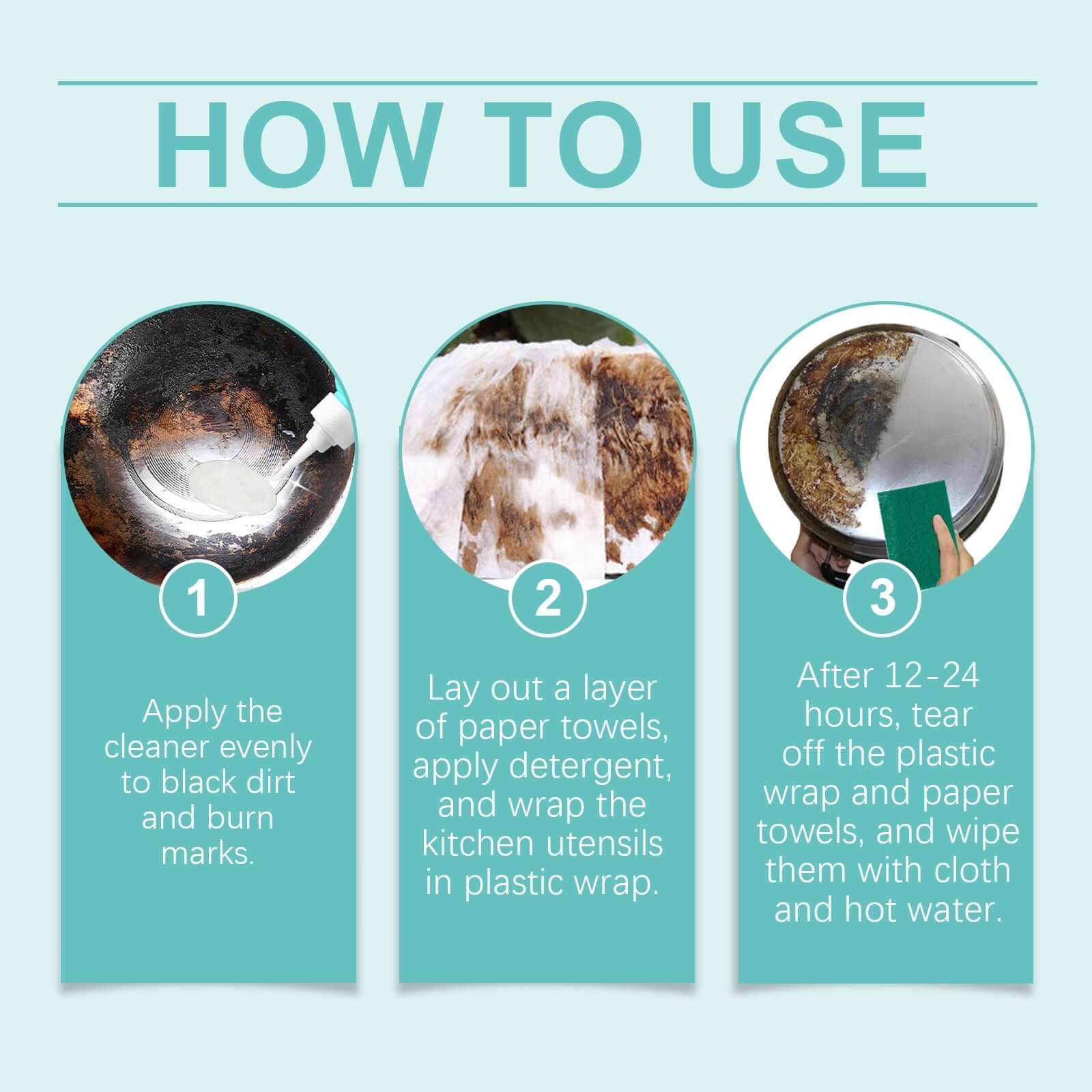 HOW TO USE

1

Apply the cleaner evenly to black dirt and burn marks.

2

Lay out a layer of paper towels, apply detergent, and wrap the kitchen utensils in plastic wrap.

3

After 12-24 hours, tear off the plastic wrap and paper towels, and wipe them with cloth and hot water.