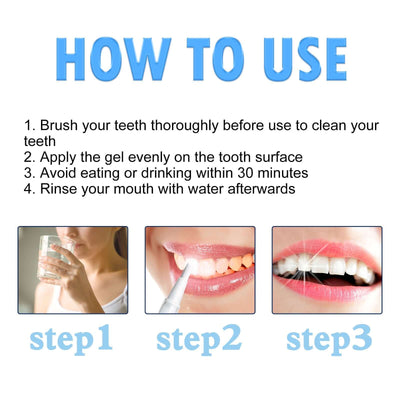 HOW TO USE

1. Brush your teeth thoroughly before use to clean your teeth
2. Apply the gel evenly on the tooth surface
3. Avoid eating or drinking within 30 minutes
4. Rinse your mouth with water afterwards

step1

step2

step3